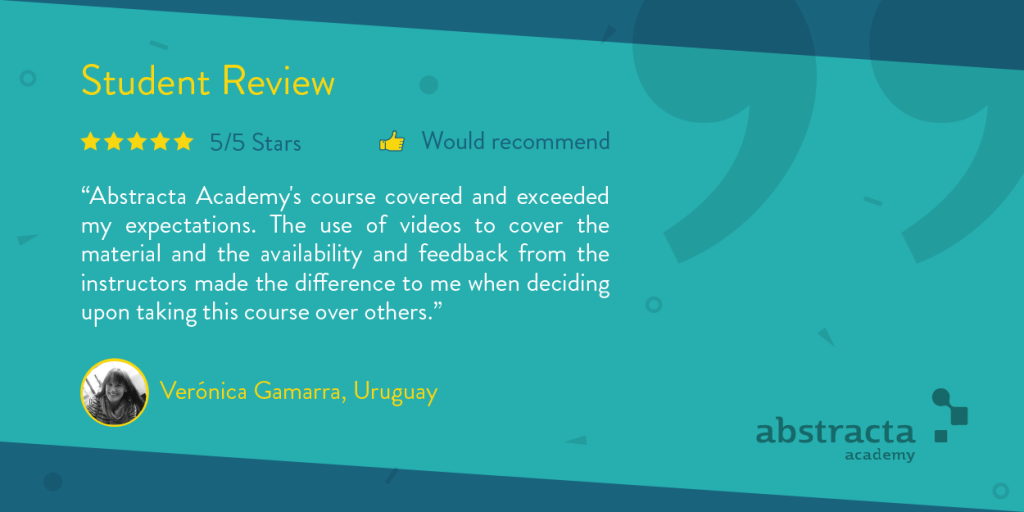 Student Review

5/5 Stars

Would recommend

“Abstracta Academy's course covered and exceeded my expectations. The use of videos to cover the material and the availability and feedback from the instructors made the difference to me when deciding upon taking this course over others.”

Verónica Gamarra, Uruguay

abstracta
academy