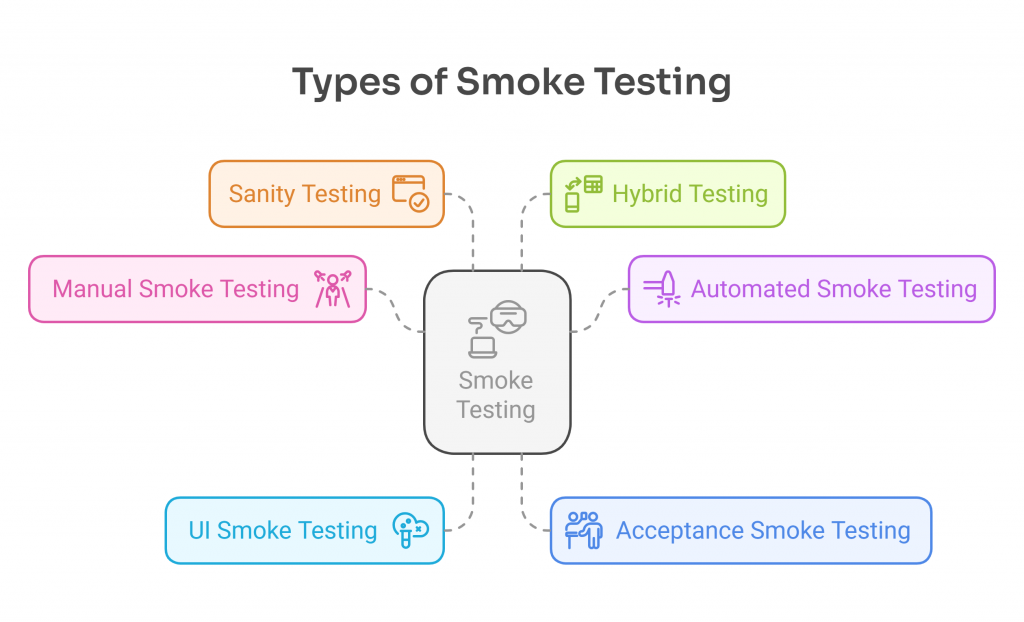 Types of Smoke Testing

Sanity Testing

Hybrid Testing

Manual Smoke Testing

Automated Smoke Testing

Smoke Testing

UI Smoke Testing

Acceptance Smoke Testing